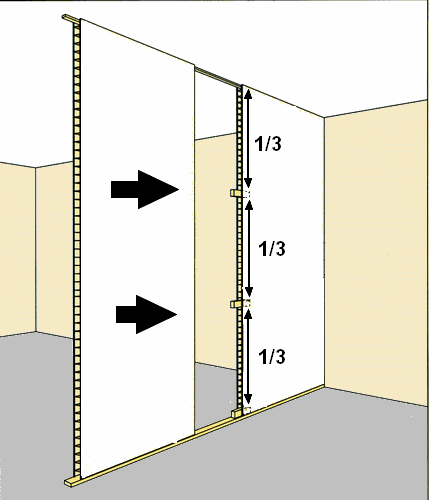 1/3

1/3

1/3